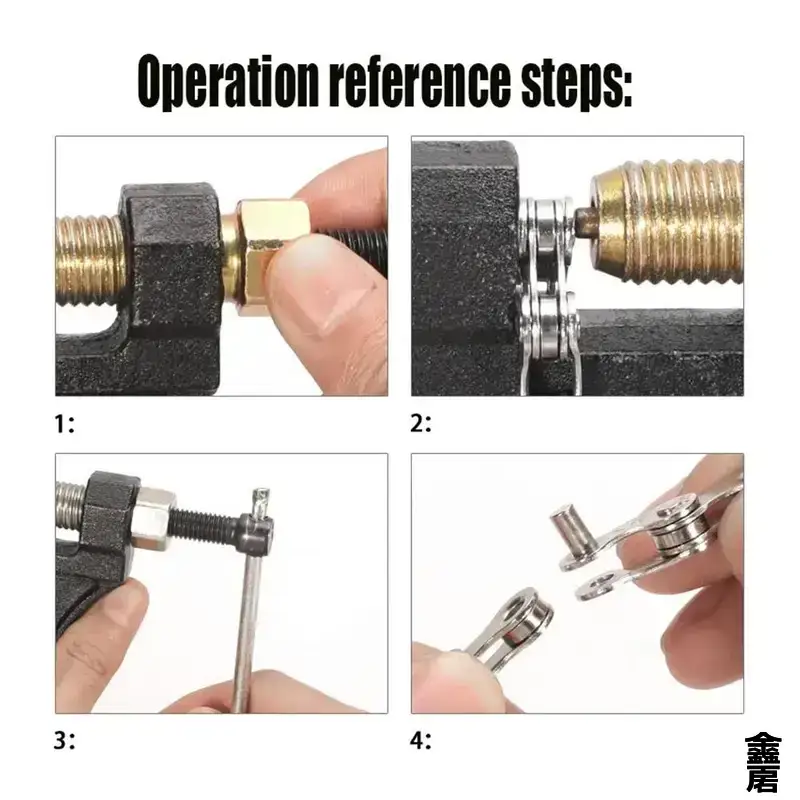 Operation reference steps:

1:

2:

3:

4:

鑫居